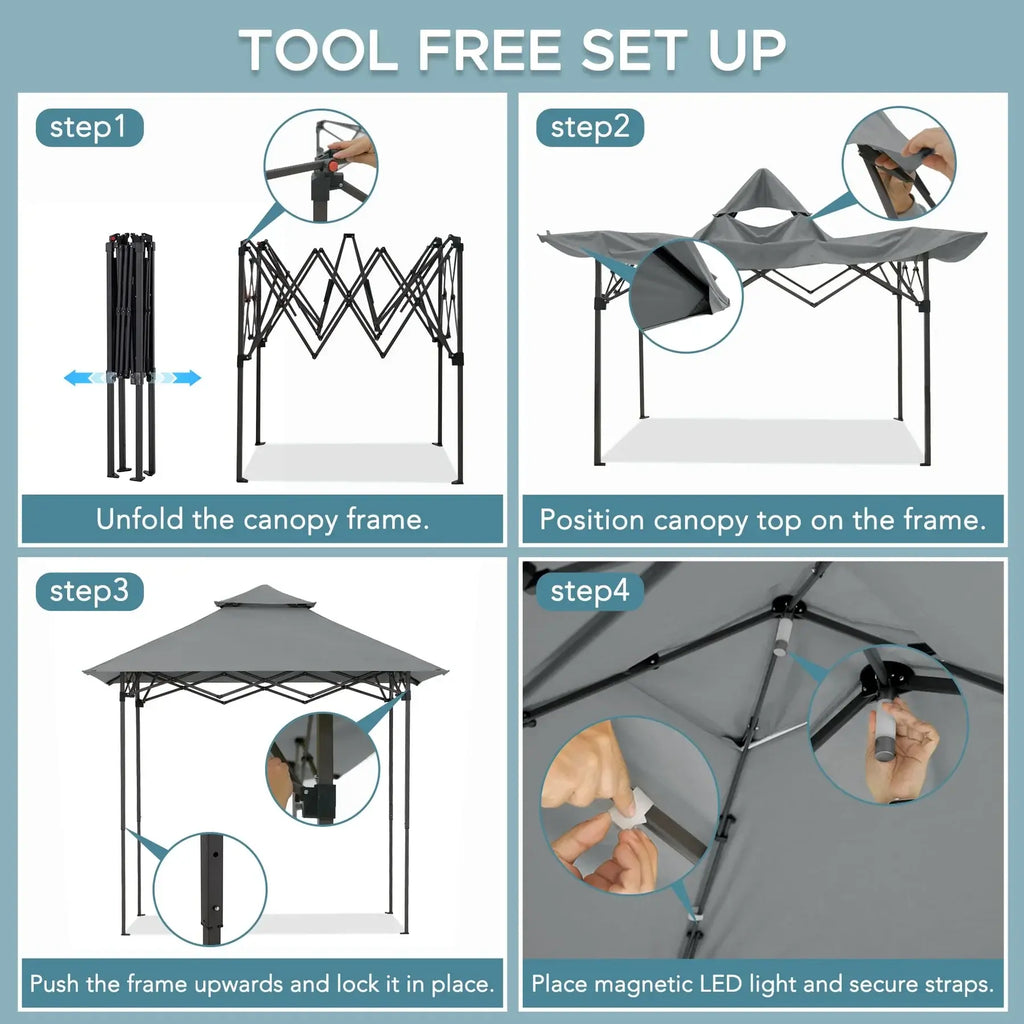 TOOL FREE SET UP

step1

Unfold the canopy frame.

step2

Position canopy top on the frame.

step3

Push the frame upwards and lock it in place.

step4

Place magnetic LED light and secure straps.